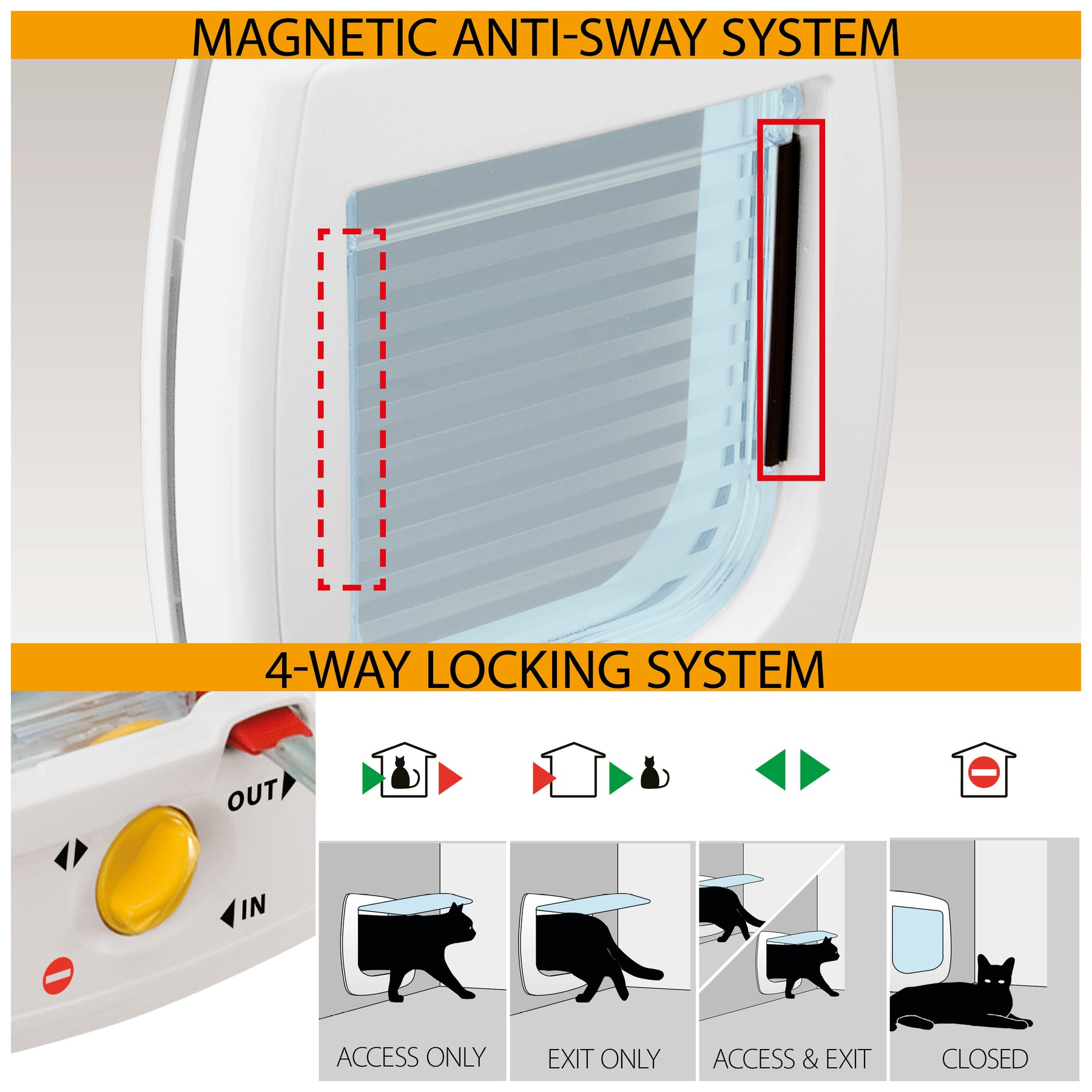 MAGNETIC ANTI-SWAY SYSTEM

4-WAY LOCKING SYSTEM

OUT

IN

ACCESS ONLY

EXIT ONLY

ACCESS & EXIT

CLOSED