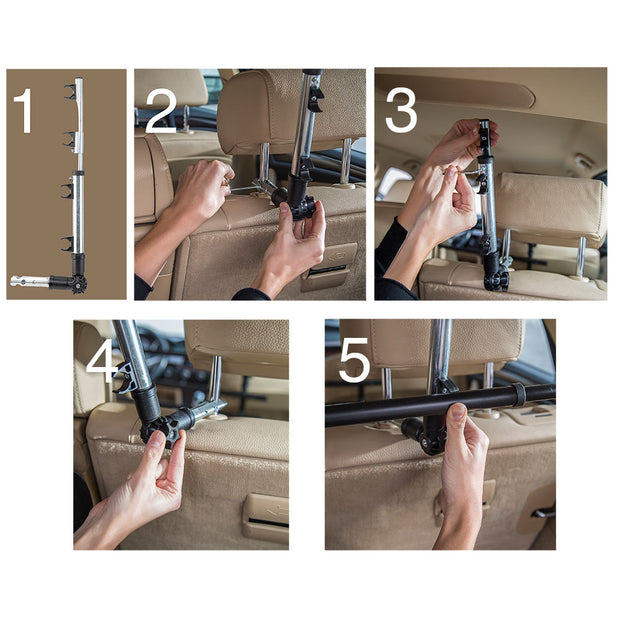 1

2

3

4

5